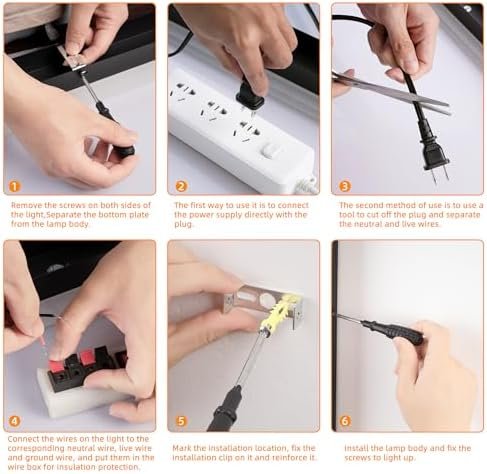 1

Remove the screws on both sides of the light,Separate the bottom plate from the lamp body.

2

The first way to use it is to connect the power supply directly with the plug.

3

The second method of use is to use a tool to cut off the plug and separate the neutral and live wires.

4

Connect the wires on the light to the corresponding neutral wire, live wire and ground wire, and put them in the wire box for insulation protection.

5

Mark the installation location, fix the installation clip on it and reinforce it.

6

Install the lamp body and fix the screws to light up.